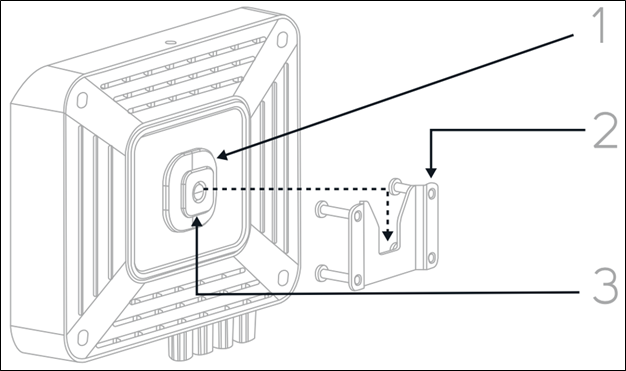 1
2
3